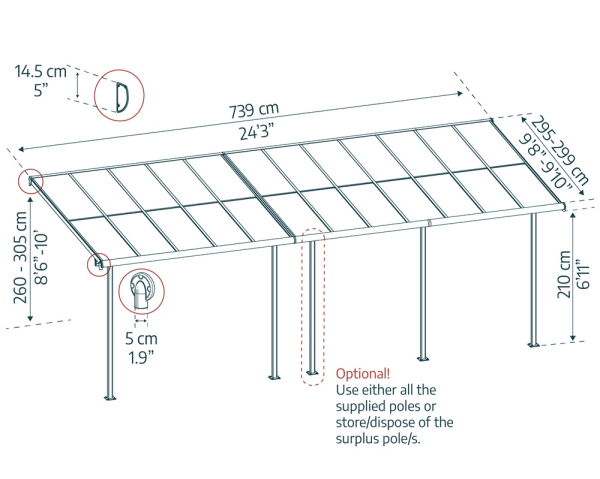 14.5 cm
5"

739 cm
24'3"

295-299 cm
9'8"-9'10"

260 - 305 cm
8'6"-10'

210 cm
6'11"

5 cm
1.9"

Optional!
Use either all the supplied poles or store/dispose of the surplus pole/s.