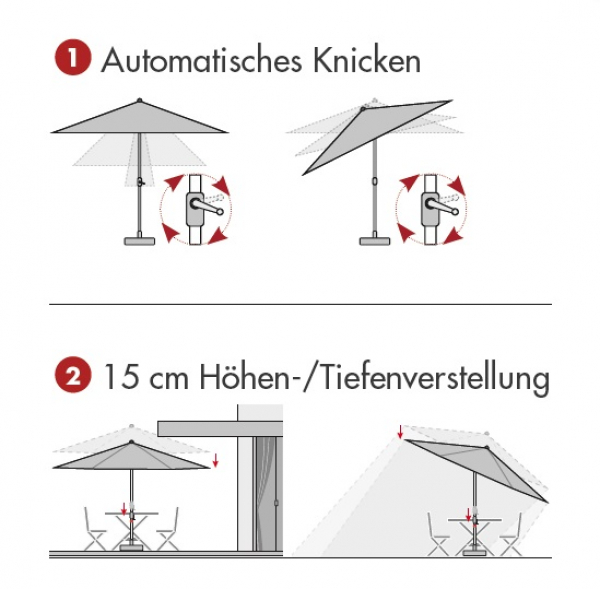 1 Automatisches Knicken

2 15 cm Höhen-/Tiefenverstellung